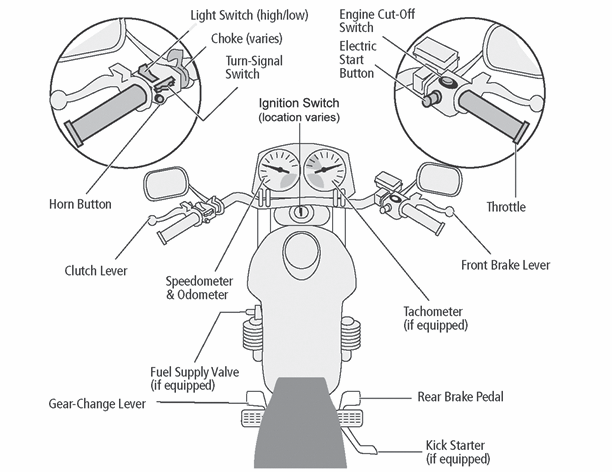 Light Switch (high/low)

Choke (varies)

Turn-Signal Switch

Engine Cut-Off Switch

Electric Start Button

Ignition Switch (location varies)

Horn Button

Throttle

Clutch Lever

Front Brake Lever

Speedometer & Odometer

Tachometer (if equipped)

Fuel Supply Valve (if equipped)

Gear-Change Lever

Rear Brake Pedal

Kick Starter (if equipped)